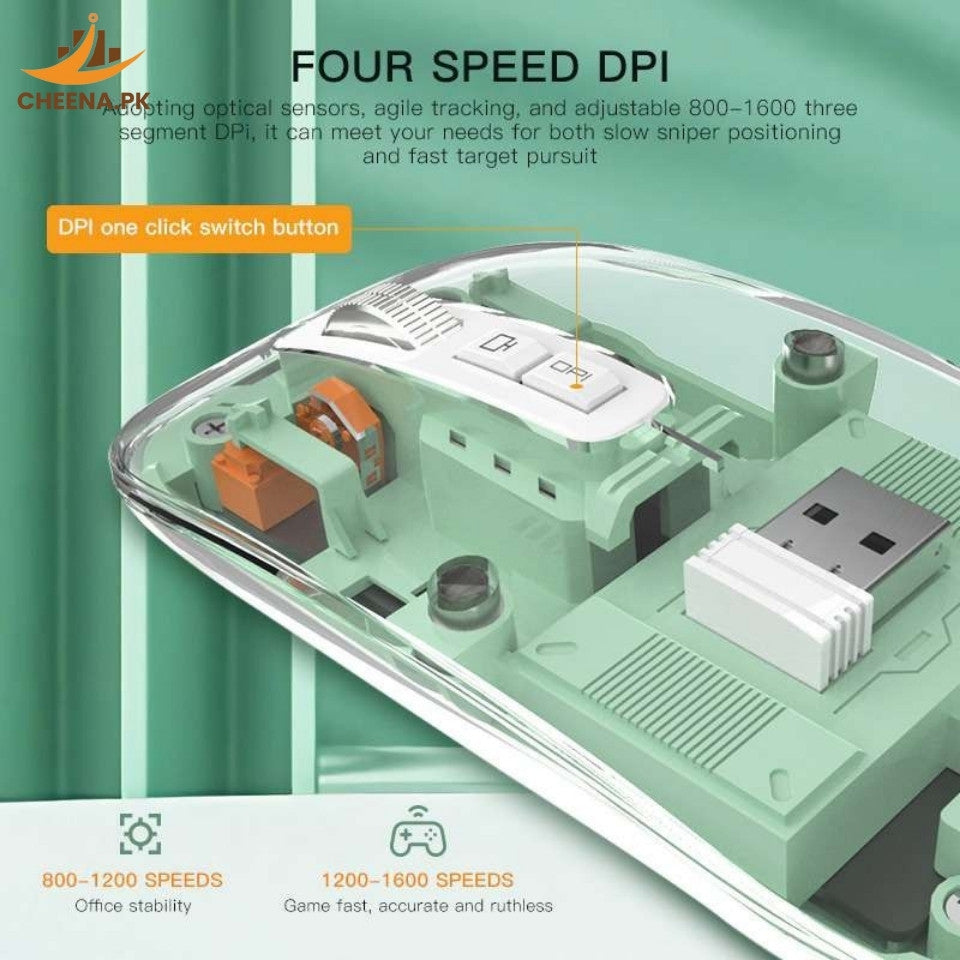 CHEENA.PK

FOUR SPEED DPI

Adopting optical sensors, agile tracking, and adjustable 800-1600 three segment DPi, it can meet your needs for both slow sniper positioning and fast target pursuit

DPI one click switch button

DPI

800-1200 SPEEDS
Office stability

1200-1600 SPEEDS
Game fast, accurate and ruthless